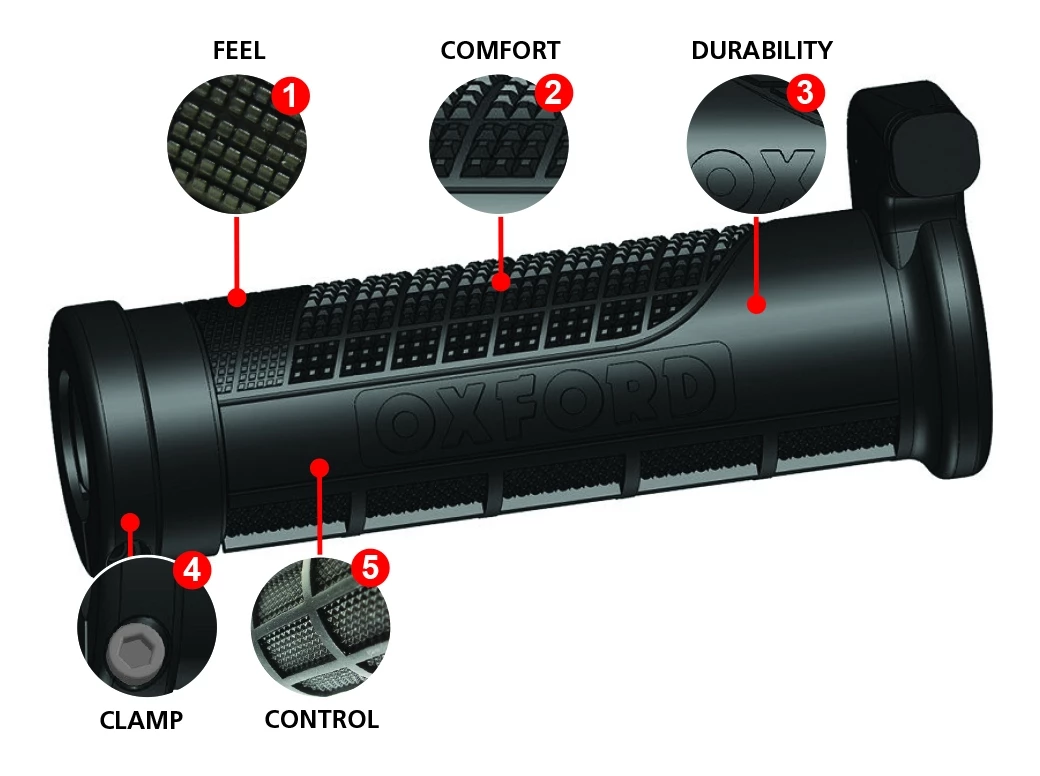 FEEL
1
COMFORT
2
DURABILITY
3
OX
OXFORD
4
CLAMP
5
CONTROL