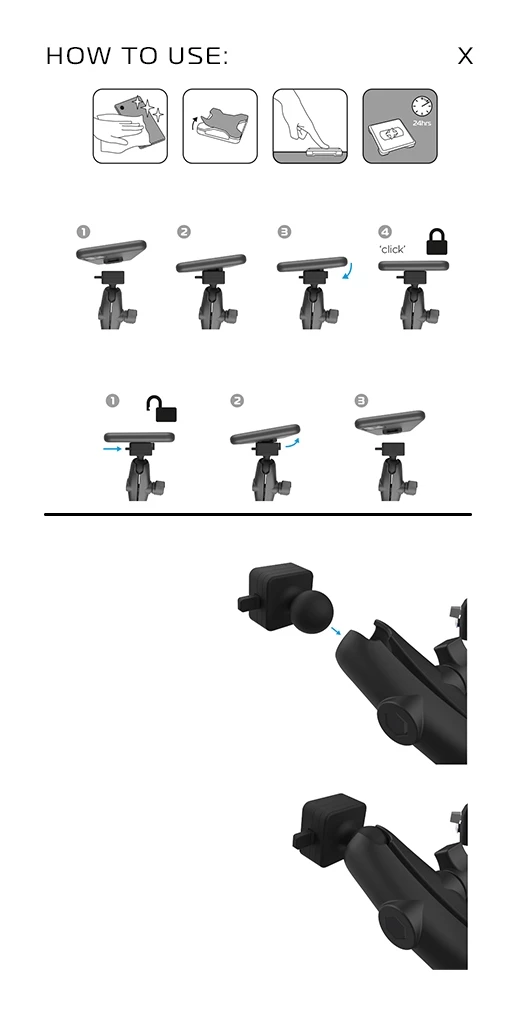 HOW TO USE:

X

24hrs

1

2

3

4

'click'

1

2

3